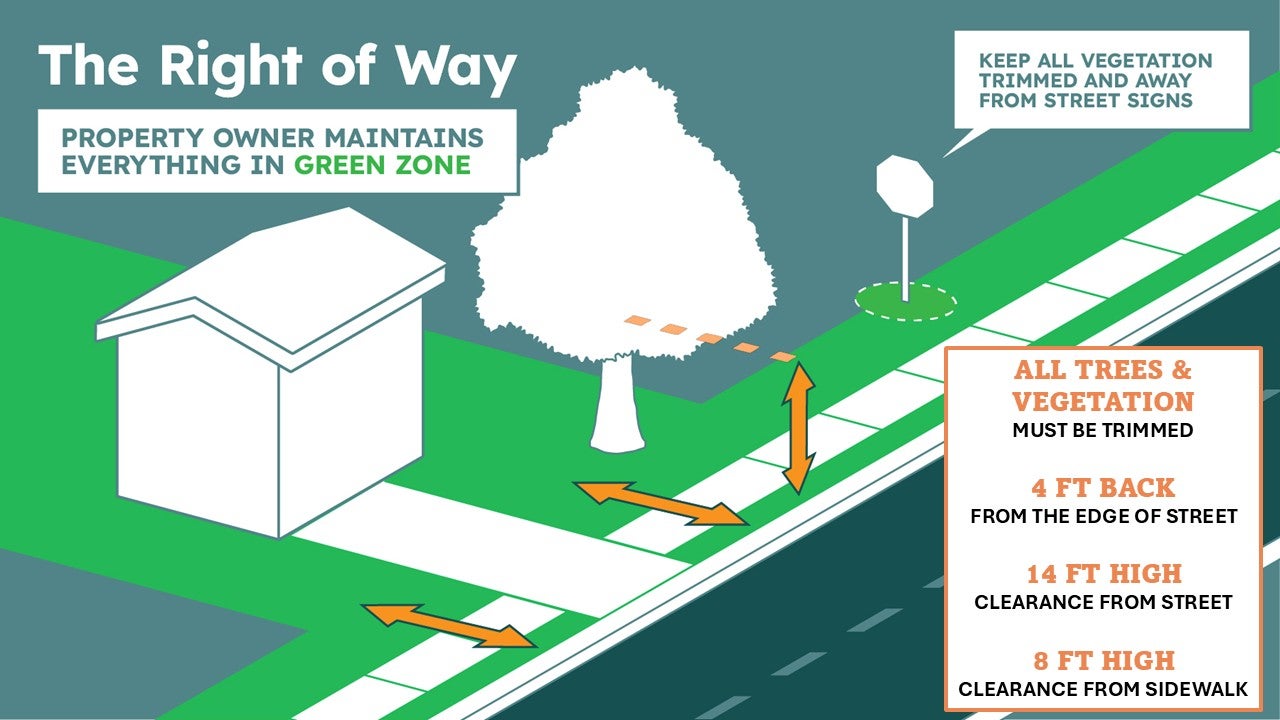 The Right of Way

PROPERTY OWNER MAINTAINS EVERYTHING IN GREEN ZONE

KEEP ALL VEGETATION TRIMMED AND AWAY FROM STREET SIGNS

ALL TREES & VEGETATION
MUST BE TRIMMED

4 FT BACK
FROM THE EDGE OF STREET

14 FT HIGH
CLEARANCE FROM STREET

8 FT HIGH
CLEARANCE FROM SIDEWALK