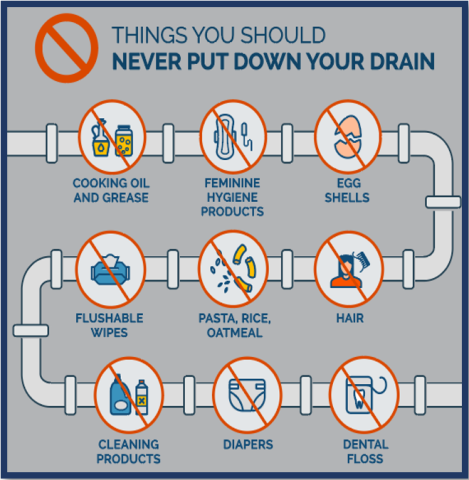 THINGS YOU SHOULD
NEVER PUT DOWN YOUR DRAIN

COOKING OIL AND GREASE

FEMININE HYGIENE PRODUCTS

EGG SHELLS

FLUSHABLE WIPES

PASTA, RICE, OATMEAL

HAIR

CLEANING PRODUCTS

DIAPERS

DENTAL FLOSS